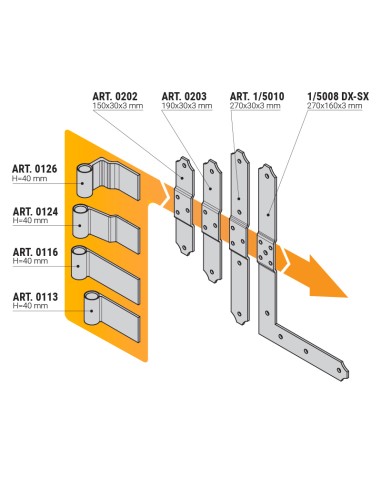 ART. 0202
150x30x3 mm

ART. 0203
190x30x3 mm

ART. 1/5010
270x30x3 mm

1/5008 DX-SX
270x160x3 mm

ART. 0126
H=40 mm

ART. 0124
H=40 mm

ART. 0116
H=40 mm

ART. 0113
H=40 mm