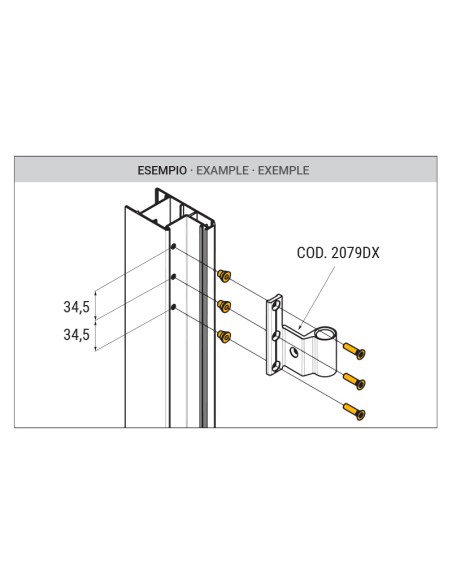 ESEMPIO · EXAMPLE · EXEMPLE

COD. 2079DX

34,5

34,5