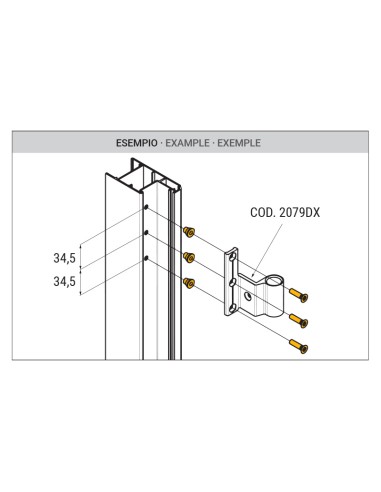 ESEMPIO · EXAMPLE · EXEMPLE

COD. 2079DX

34,5

34,5