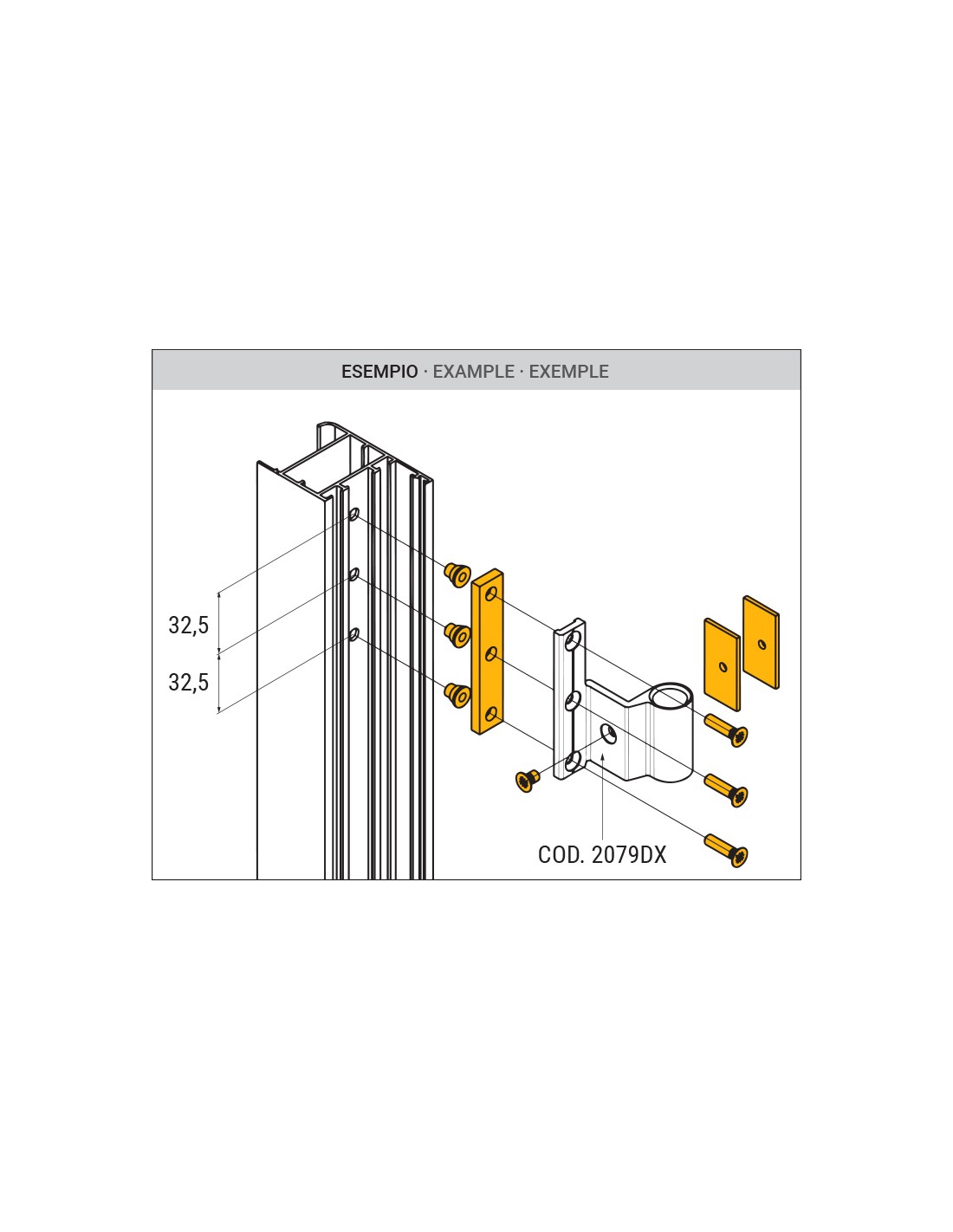 ESEMPIO · EXAMPLE · EXEMPLE

32,5

32,5

COD. 2079DX