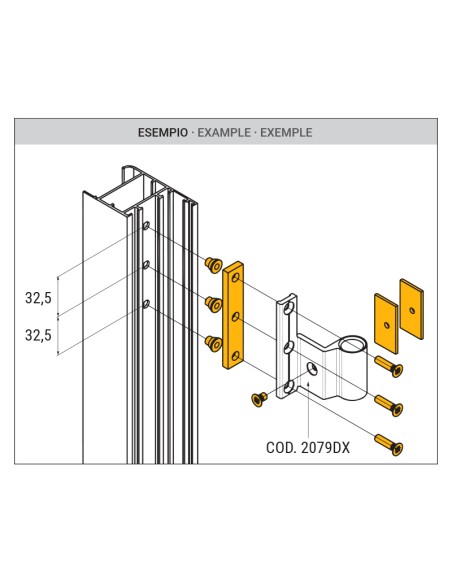 ESEMPIO · EXAMPLE · EXEMPLE

32,5

32,5

COD. 2079DX