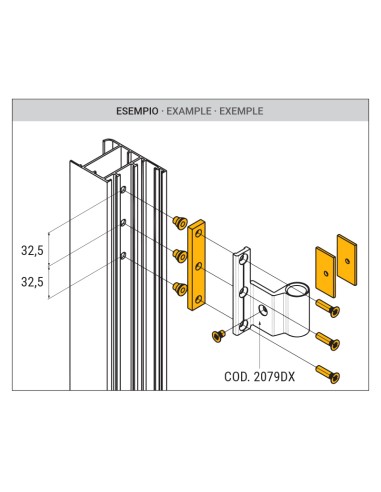 ESEMPIO · EXAMPLE · EXEMPLE

32,5

32,5

COD. 2079DX