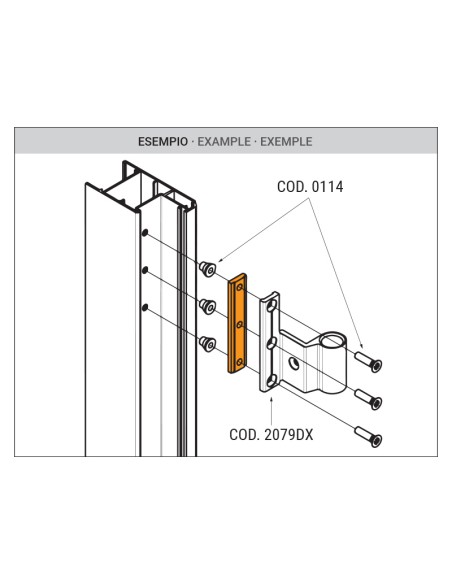 ESEMPIO · EXAMPLE · EXEMPLE

COD. 0114

COD. 2079DX