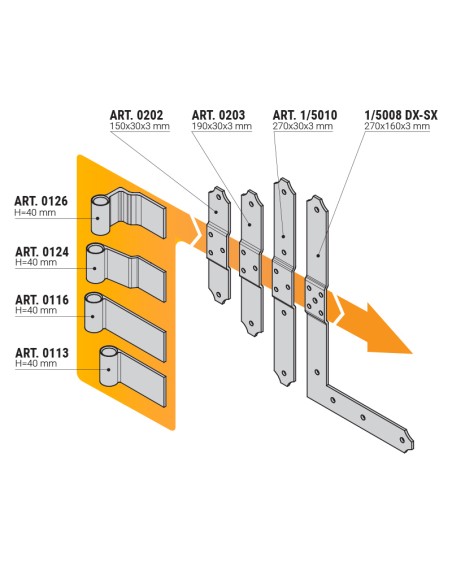 ART. 0202
150x30x3 mm

ART. 0203
190x30x3 mm

ART. 1/5010
270x30x3 mm

1/5008 DX-SX
270x160x3 mm

ART. 0126
H=40 mm

ART. 0124
H=40 mm

ART. 0116
H=40 mm

ART. 0113
H=40 mm